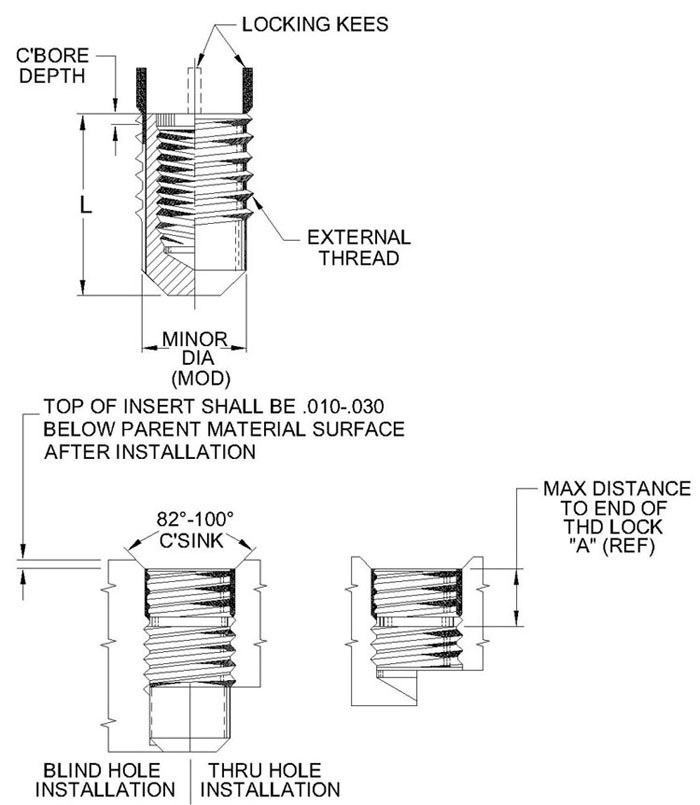 LOCKING KEES

C'BORE DEPTH

L

EXTERNAL THREAD

MINOR DIA (MOD)

TOP OF INSERT SHALL BE .010-.030 BELOW PARENT MATERIAL SURFACE AFTER INSTALLATION

82°-100° C'SINK

MAX DISTANCE TO END OF THD LOCK "A" (REF)

BLIND HOLE INSTALLATION

THRU HOLE INSTALLATION