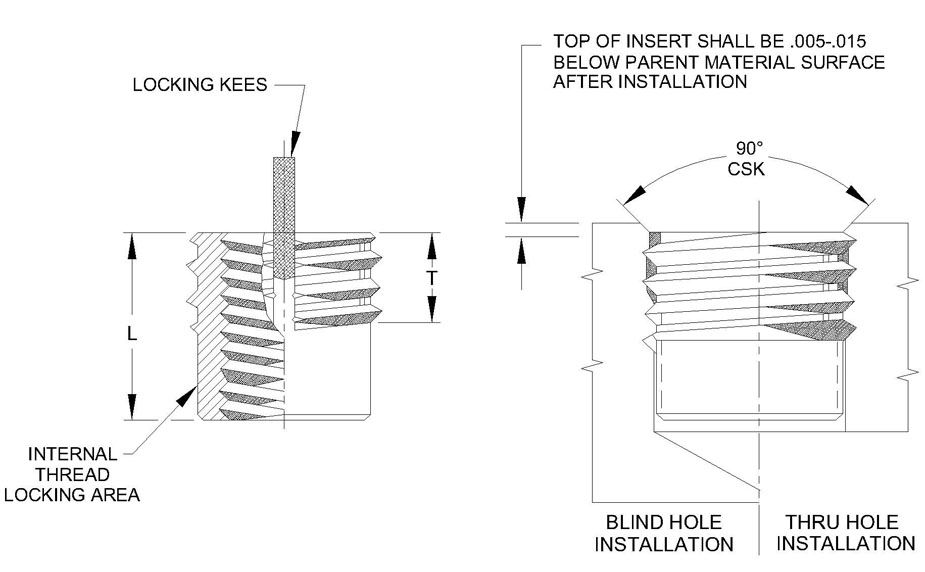 LOCKING KEES

L

T

INTERNAL THREAD LOCKING AREA

TOP OF INSERT SHALL BE .005-.015 BELOW PARENT MATERIAL SURFACE AFTER INSTALLATION

90° CSK

BLIND HOLE INSTALLATION

THRU HOLE INSTALLATION